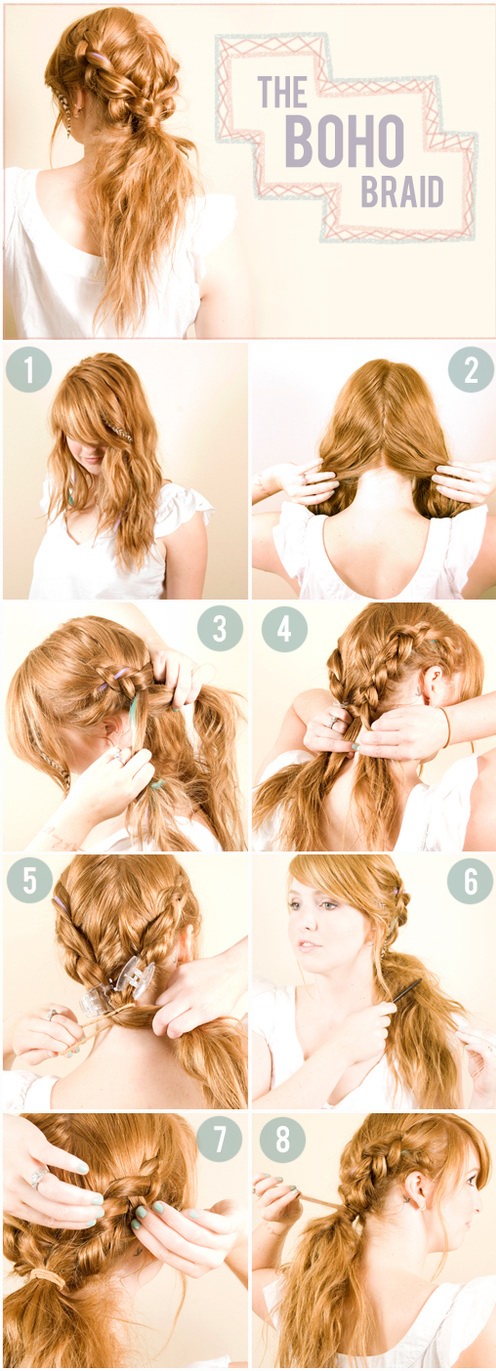 THE
BOHO
BRAID

1
2
3
4
5
6
7
8