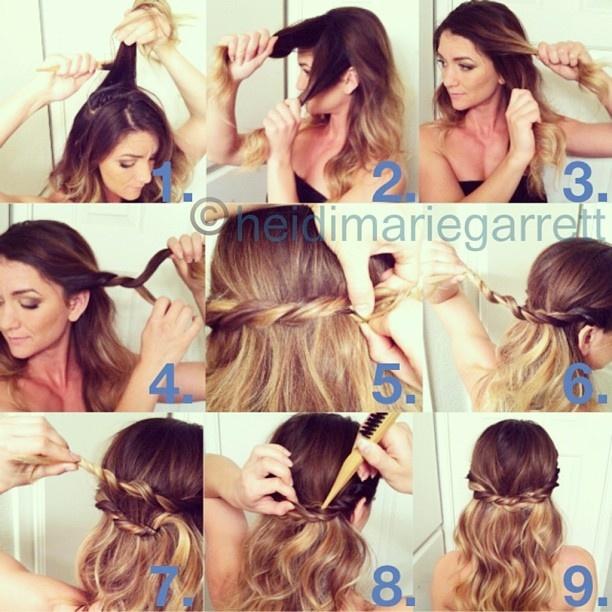 1.

2.

3.

© heidimariegarrett

4.

5.

6.

7.

8.

9.