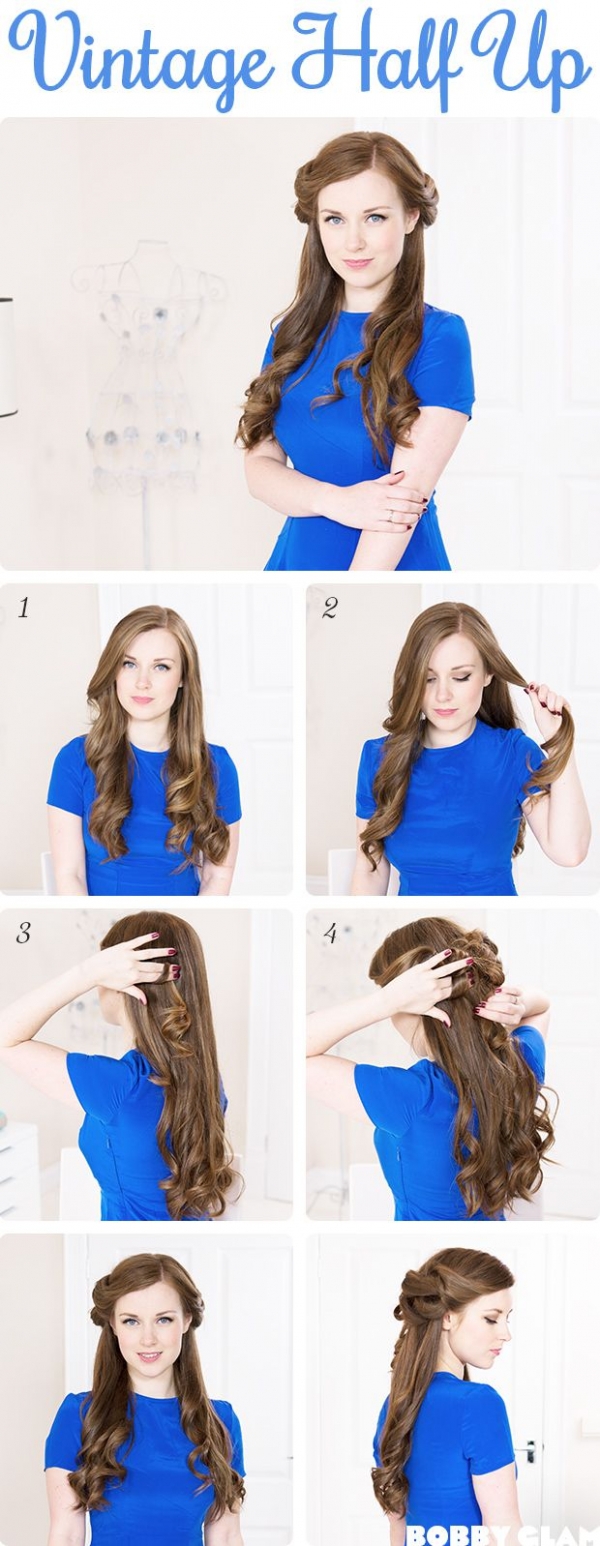 Vintage Half Up

1

2

3

4

BOBBY GLAM