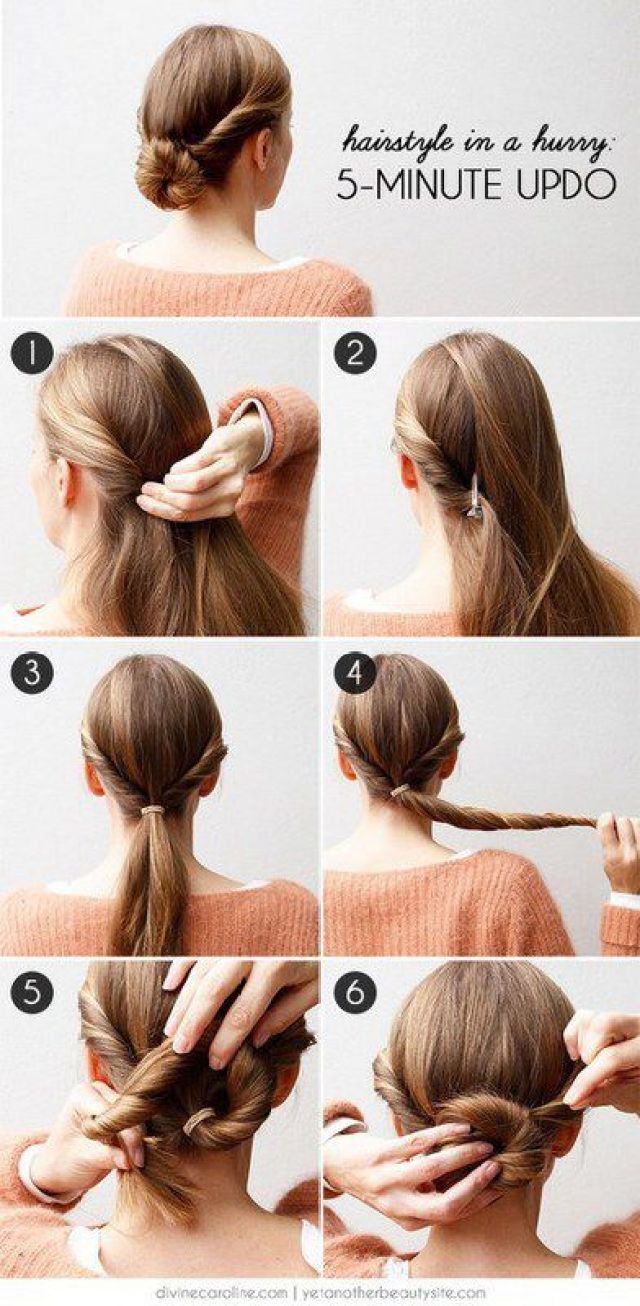 hairstyle in a hurry:
5-MINUTE UPDO

1
2
3
4
5
6

divinecaroline.com | yetanotherbeautysite.com